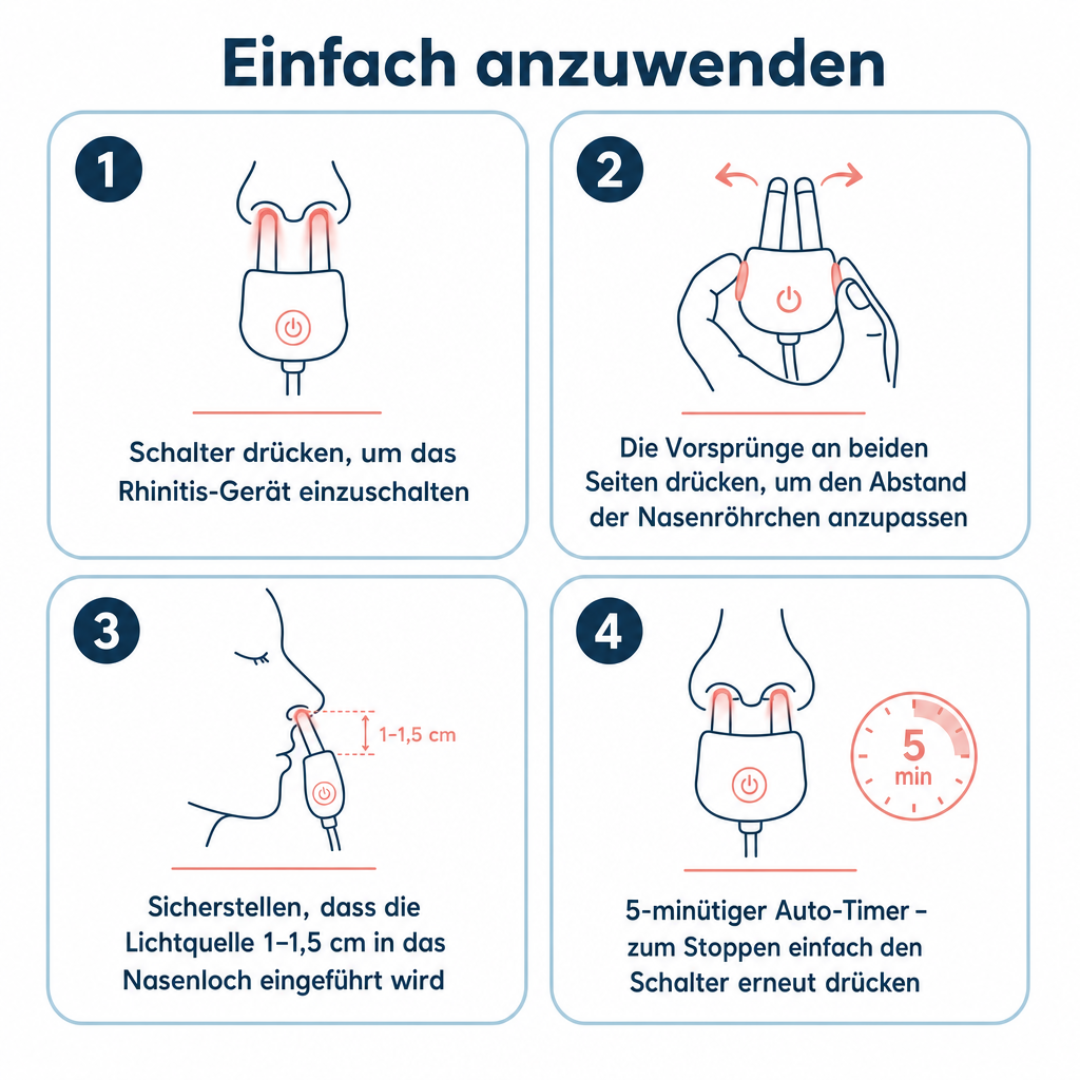 Einfach anzuwenden

1

Schalter drücken, um das Rhinitis-Gerät einzuschalten

2

Die Vorsprünge an beiden Seiten drücken, um den Abstand der Nasenröhrchen anzupassen

3

1–1,5 cm

Sicherstellen, dass die Lichtquelle 1–1,5 cm in das Nasenloch eingeführt wird

4

5 min

5-minütiger Auto-Timer – zum Stoppen einfach den Schalter erneut drücken